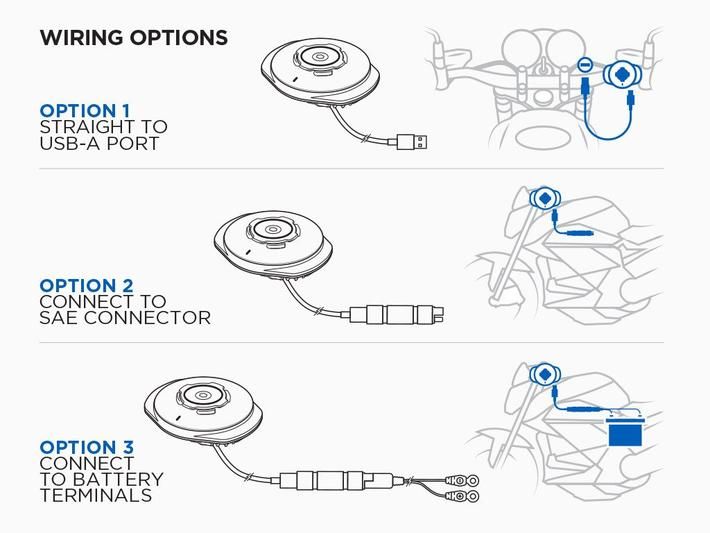 WIRING OPTIONS

OPTION 1
STRAIGHT TO USB-A PORT

OPTION 2
CONNECT TO SAE CONNECTOR

OPTION 3
CONNECT TO BATTERY TERMINALS